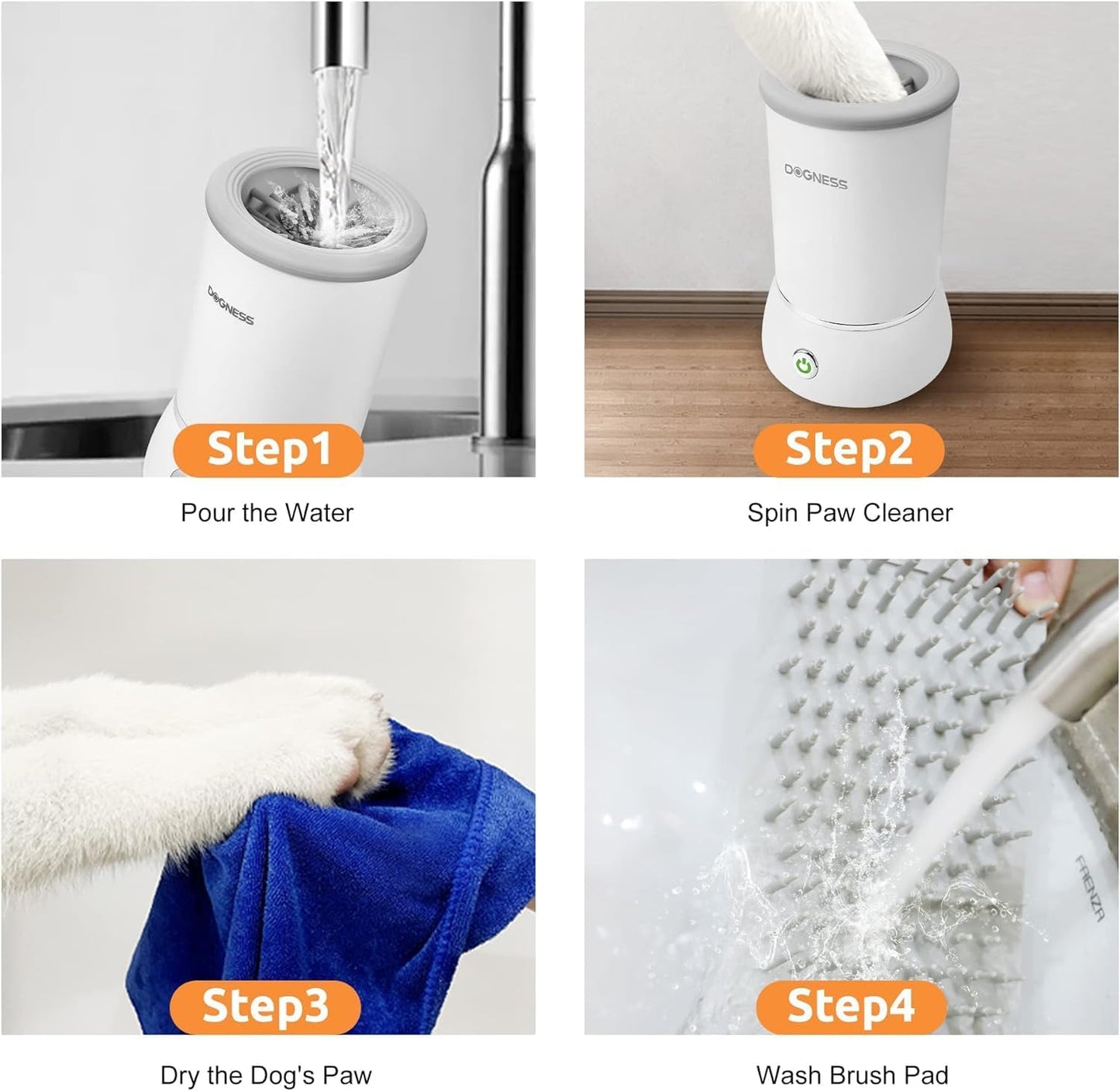 DOGNESS

Step1

Pour the Water

DOGNESS

Step2

Spin Paw Cleaner

Step3

Dry the Dog's Paw

FRENZA

Step4

Wash Brush Pad