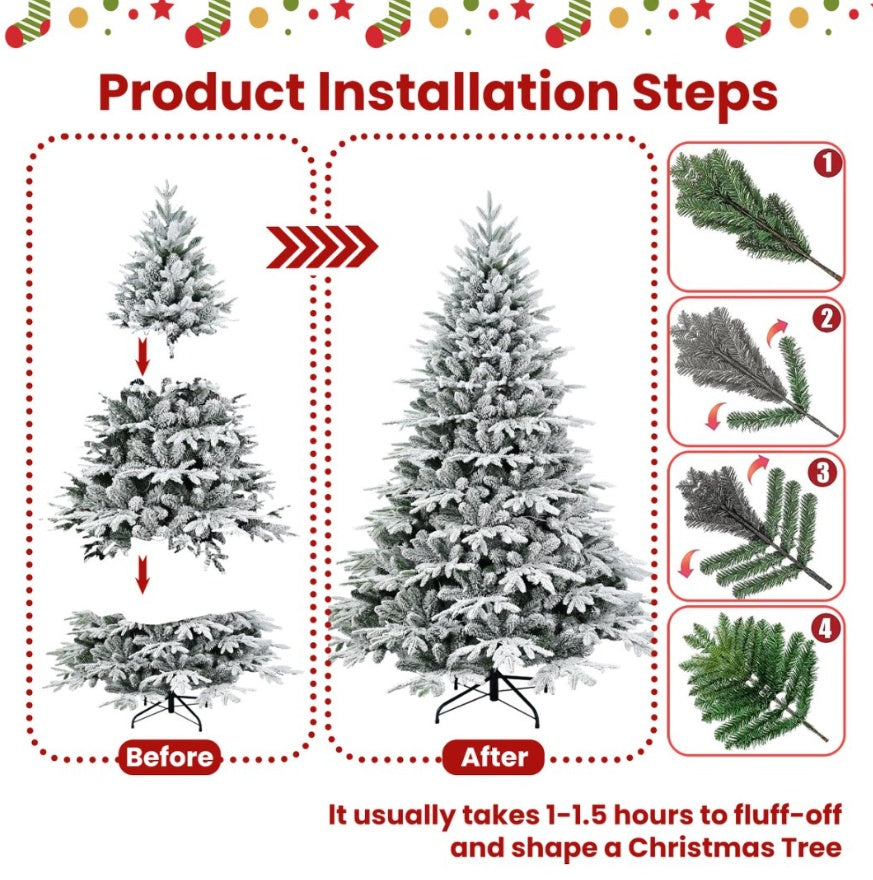 Product Installation Steps

Before

After

1

2

3

4

It usually takes 1-1.5 hours to fluff-off and shape a Christmas Tree